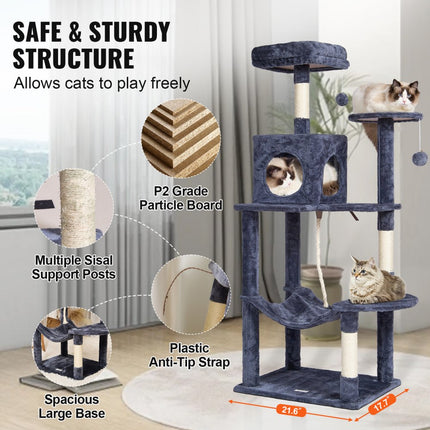 SAFE & STURDY STRUCTURE
Allows cats to play freely

P2 Grade Particle Board

Multiple Sisal Support Posts

Plastic Anti-Tip Strap

Spacious Large Base

21.6"

17.7"