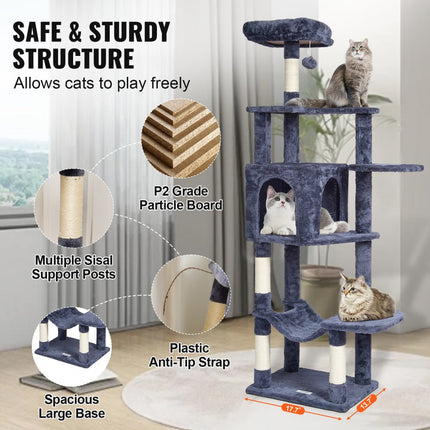 SAFE & STURDY STRUCTURE

Allows cats to play freely

P2 Grade Particle Board

Multiple Sisal Support Posts

Plastic Anti-Tip Strap

Spacious Large Base

17.7"

13.7"