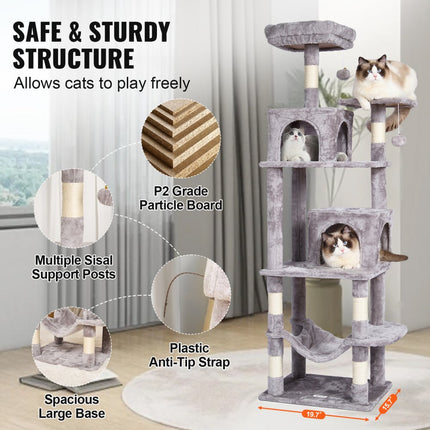 SAFE & STURDY STRUCTURE
Allows cats to play freely

P2 Grade Particle Board

Multiple Sisal Support Posts

Plastic Anti-Tip Strap

Spacious Large Base

19.7"

15.7"