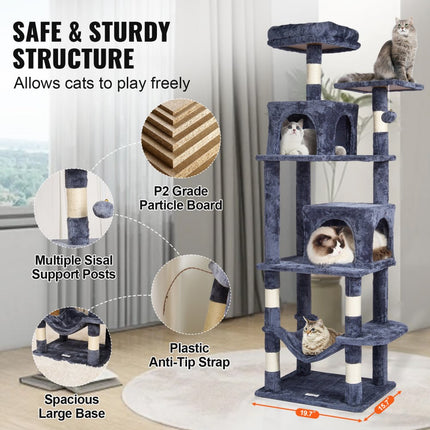 SAFE & STURDY STRUCTURE
Allows cats to play freely

P2 Grade Particle Board

Multiple Sisal Support Posts

Plastic Anti-Tip Strap

Spacious Large Base

19.7"
15.7"