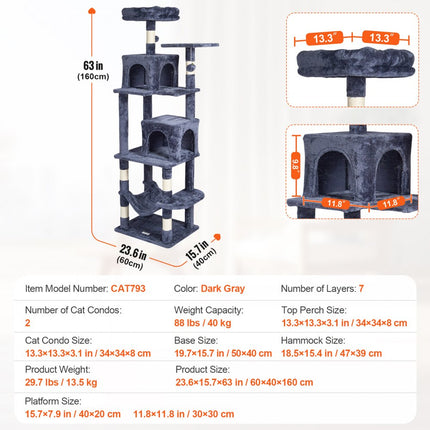 63 in
(160cm)

23.6 in
(60cm)

15.7 in
(40cm)

13.3"
13.3"

9.8"
11.8"
11.8"

Item Model Number: CAT793
Color: Dark Gray
Number of Layers: 7

Number of Cat Condos:
2
Weight Capacity:
88 lbs / 40 kg
Top Perch Size:
13.3×13.3×3.1 in / 34×34×8 cm

Cat Condo Size:
13.3×13.3×3.1 in / 34×34×8 cm
Base Size:
19.7×15.7 in / 50×40 cm
Hammock Size:
18.5×15.4 in / 47×39 cm

Product Weight:
29.7 lbs / 13.5 kg
Product Size:
23.6×15.7×63 in / 60×40×160 cm

Platform Size:
15.7×7.9 in / 40×20 cm 11.8×11.8 in / 30×30 cm