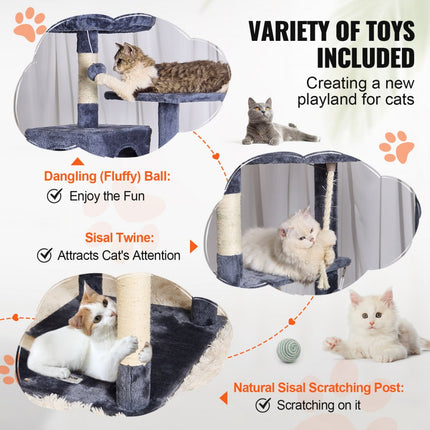 VARIETY OF TOYS INCLUDED

Creating a new playland for cats

Dangling (Fluffy) Ball:
Enjoy the Fun

Sisal Twine:
Attracts Cat's Attention

Natural Sisal Scratching Post:
Scratching on it