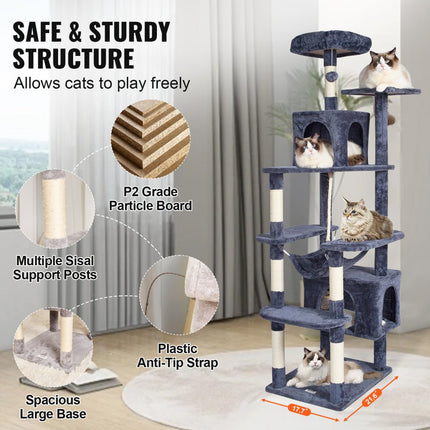 SAFE & STURDY STRUCTURE
Allows cats to play freely

P2 Grade Particle Board

Multiple Sisal Support Posts

Plastic Anti-Tip Strap

Spacious Large Base

17.7"

21.6"