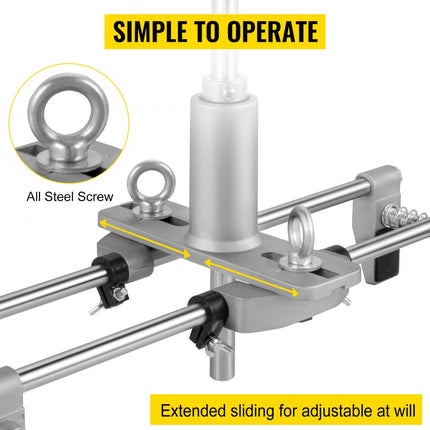 SIMPLE TO OPERATE

All Steel Screw

Extended sliding for adjustable at will