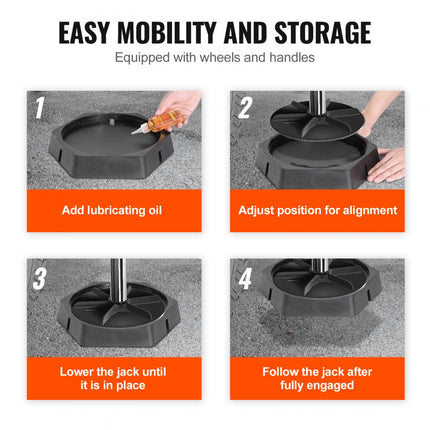 EASY MOBILITY AND STORAGE

Equipped with wheels and handles

1

Add lubricating oil

2

Adjust position for alignment

3

Lower the jack until it is in place

4

Follow the jack after fully engaged