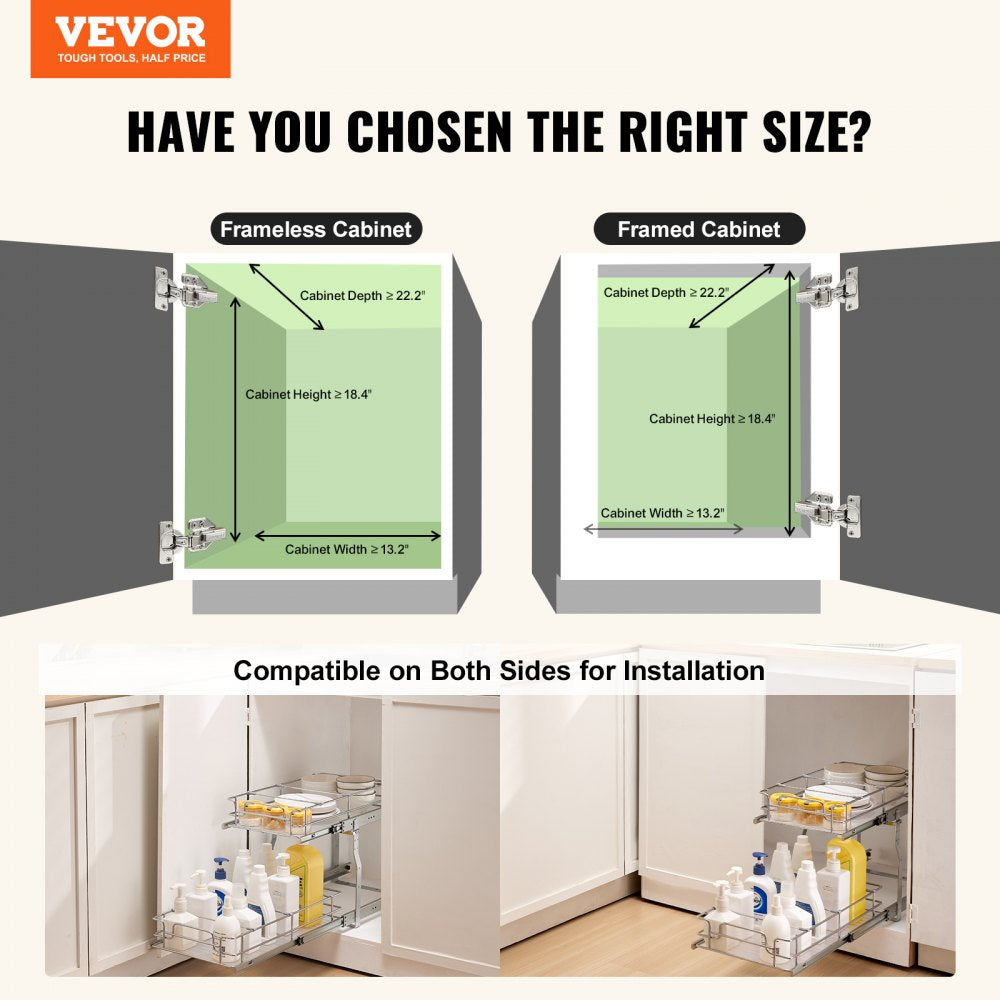 VEVOR
TOUGH TOOLS, HALF PRICE

HAVE YOU CHOSEN THE RIGHT SIZE?

Frameless Cabinet

Cabinet Depth ≥ 22.2"

Cabinet Height ≥ 18.4"

Cabinet Width ≥ 13.2"

Framed Cabinet

Cabinet Depth ≥ 22.2"

Cabinet Height ≥ 18.4"

Cabinet Width ≥ 13.2"

Compatible on Both Sides for Installation