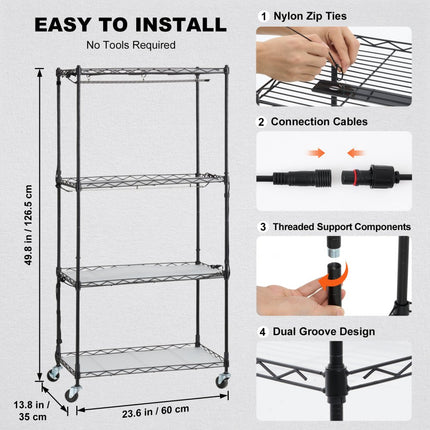 EASY TO INSTALL
No Tools Required

49.8 in / 126.5 cm

13.8 in / 35 cm

23.6 in / 60 cm

1 Nylon Zip Ties

2 Connection Cables

3 Threaded Support Components

4 Dual Groove Design