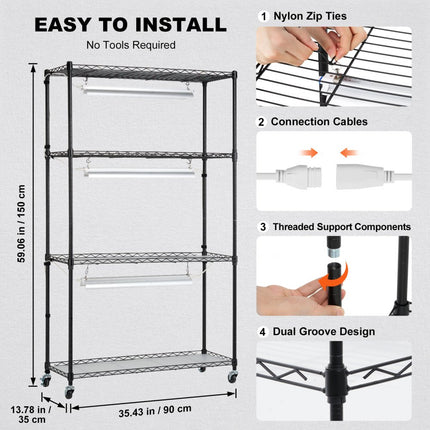 EASY TO INSTALL

No Tools Required

59.06 in / 150 cm

13.78 in / 35 cm

35.43 in / 90 cm

1 Nylon Zip Ties

2 Connection Cables

3 Threaded Support Components

4 Dual Groove Design