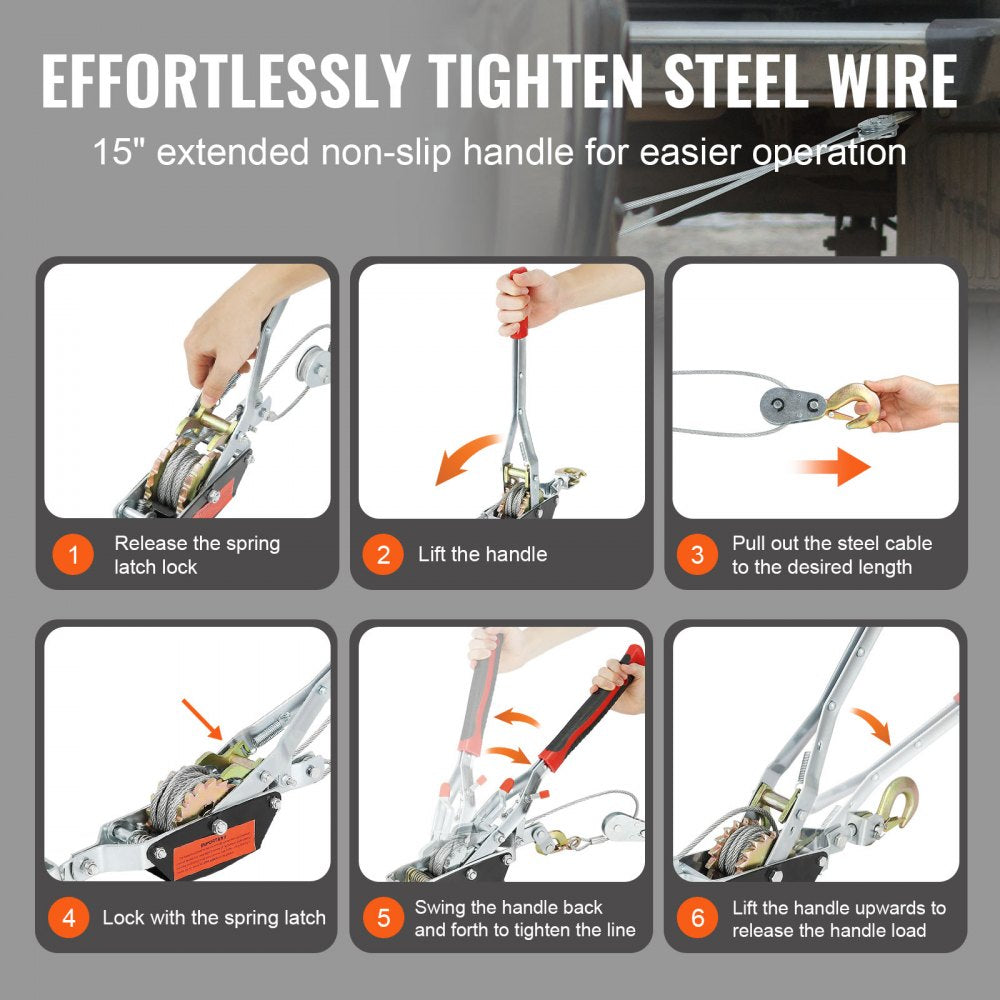 EFFORTLESSLY TIGHTEN STEEL WIRE

15" extended non-slip handle for easier operation

1 Release the spring latch lock

2 Lift the handle

3 Pull out the steel cable to the desired length

4 Lock with the spring latch

5 Swing the handle back and forth to tighten the line

6 Lift the handle upwards to release the handle load