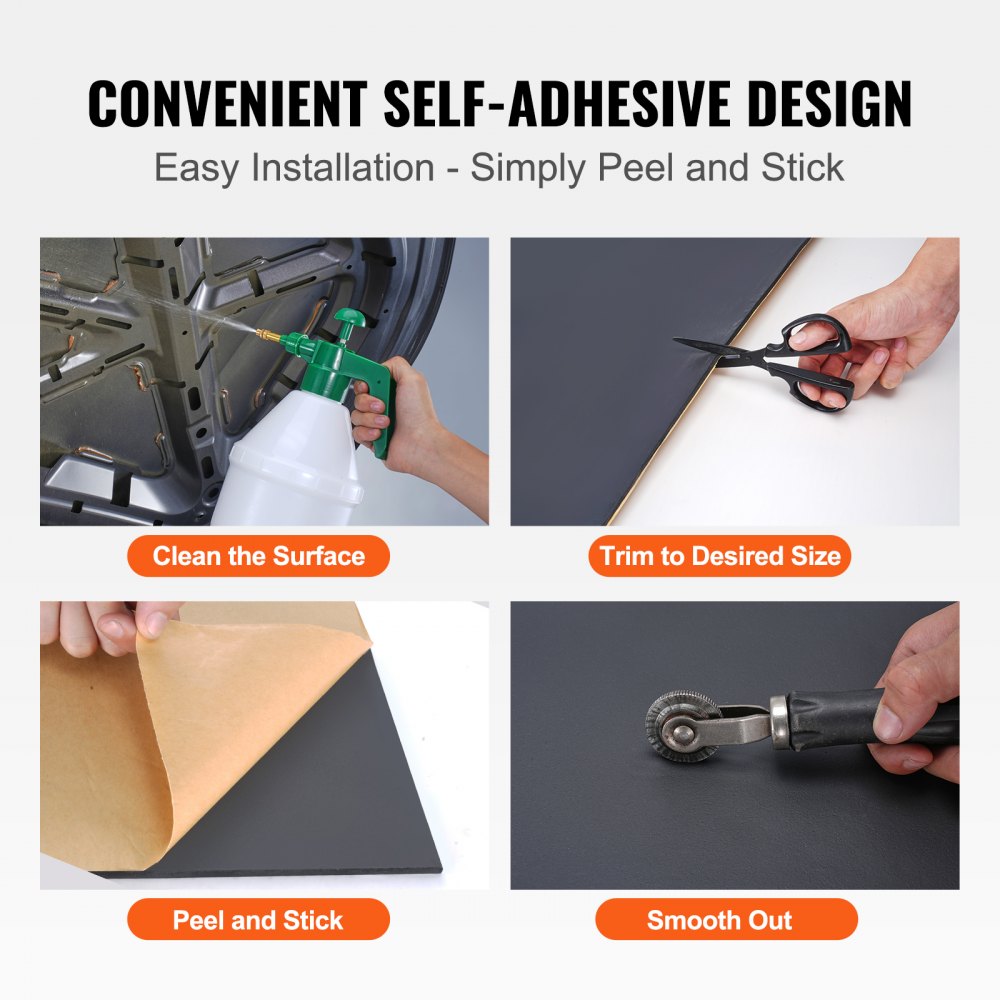 CONVENIENT SELF-ADHESIVE DESIGN

Easy Installation - Simply Peel and Stick

Clean the Surface

Trim to Desired Size

Peel and Stick

Smooth Out