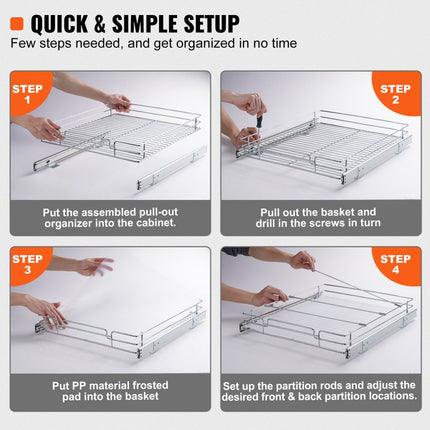 QUICK & SIMPLE SETUP
Few steps needed, and get organized in no time

STEP 1
Put the assembled pull-out organizer into the cabinet.

STEP 2
Pull out the basket and drill in the screws in turn

STEP 3
Put PP material frosted pad into the basket

STEP 4
Set up the partition rods and adjust the desired front & back partition locations.