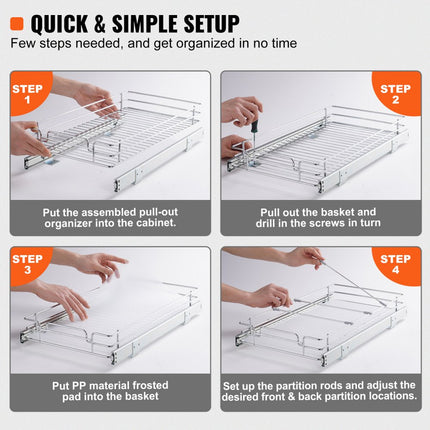 QUICK & SIMPLE SETUP
Few steps needed, and get organized in no time

STEP 1

Put the assembled pull-out organizer into the cabinet.

STEP 2

Pull out the basket and drill in the screws in turn

STEP 3

Put PP material frosted pad into the basket

STEP 4

Set up the partition rods and adjust the desired front & back partition locations.