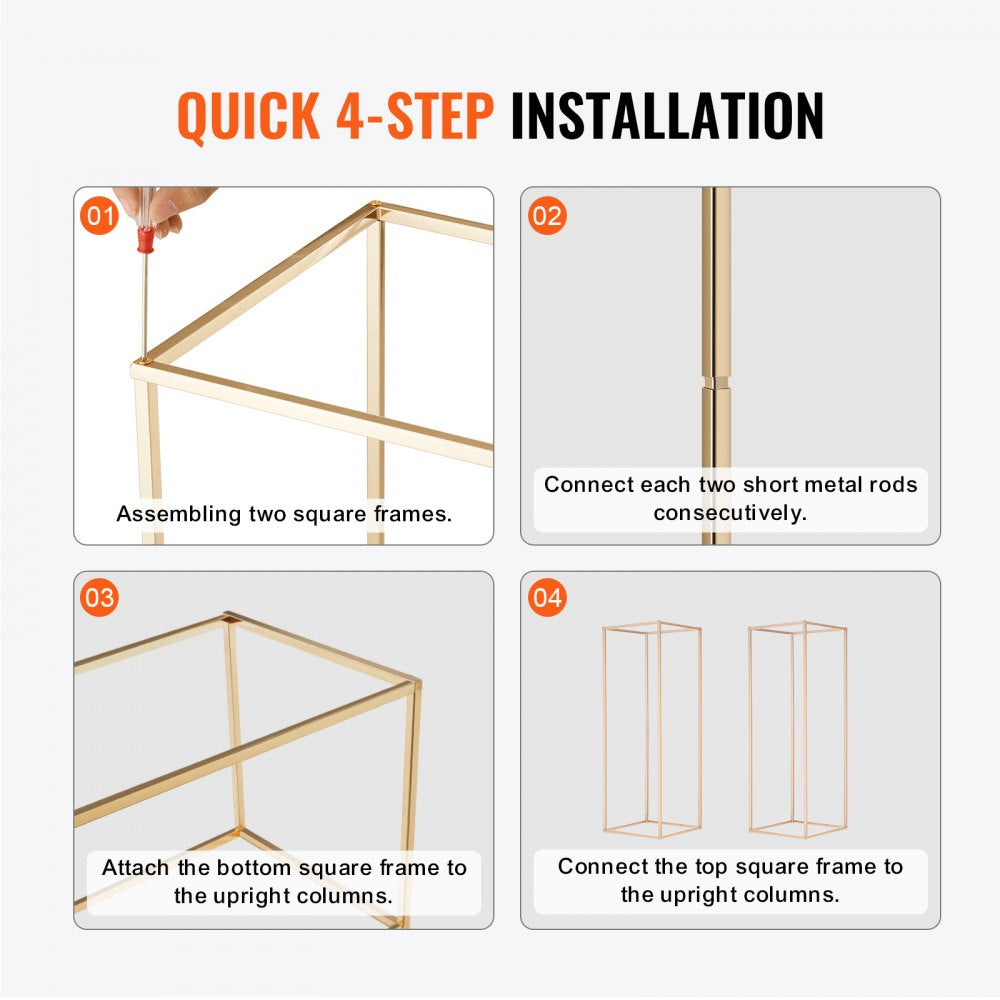 QUICK 4-STEP INSTALLATION

01

Assembling two square frames.

02

Connect each two short metal rods consecutively.

03

Attach the bottom square frame to the upright columns.

04

Connect the top square frame to the upright columns.