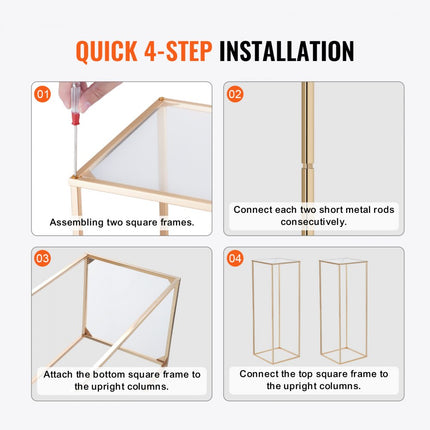 QUICK 4-STEP INSTALLATION

01

Assembling two square frames.

02

Connect each two short metal rods consecutively.

03

Attach the bottom square frame to the upright columns.

04

Connect the top square frame to the upright columns.