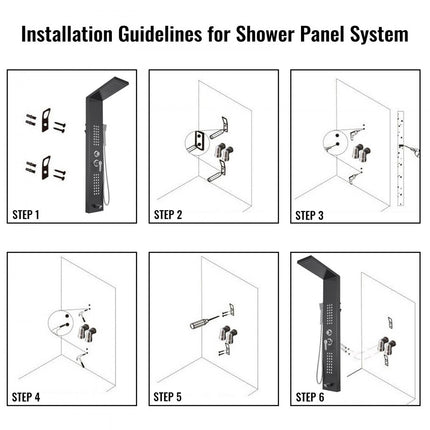 Installation Guidelines for Shower Panel System

STEP 1

STEP 2

STEP 3

STEP 4

STEP 5

STEP 6