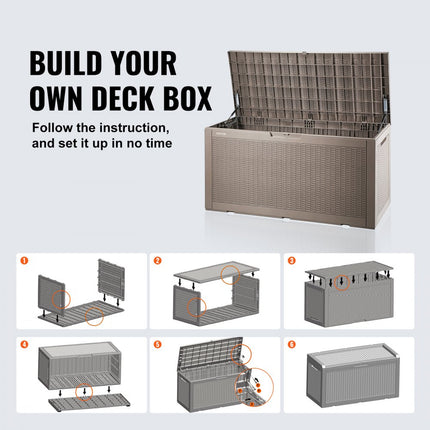 BUILD YOUR OWN DECK BOX

Follow the instruction, and set it up in no time

1

2

3

4

5

6