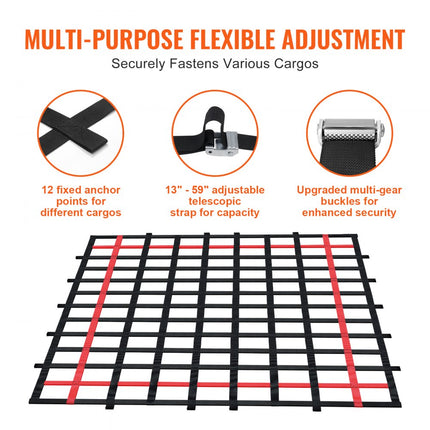 MULTI-PURPOSE FLEXIBLE ADJUSTMENT

Securely Fastens Various Cargos

12 fixed anchor points for different cargos

13" - 59" adjustable telescopic strap for capacity

Upgraded multi-gear buckles for enhanced security