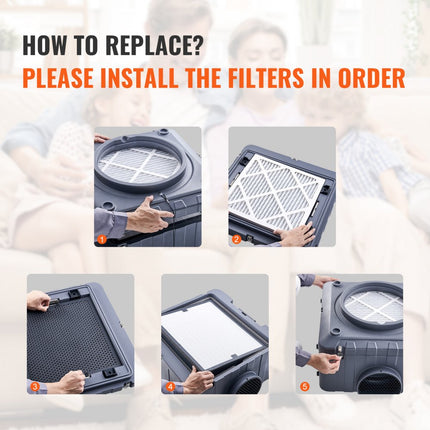 HOW TO REPLACE?
PLEASE INSTALL THE FILTERS IN ORDER

1

2

3

4

5