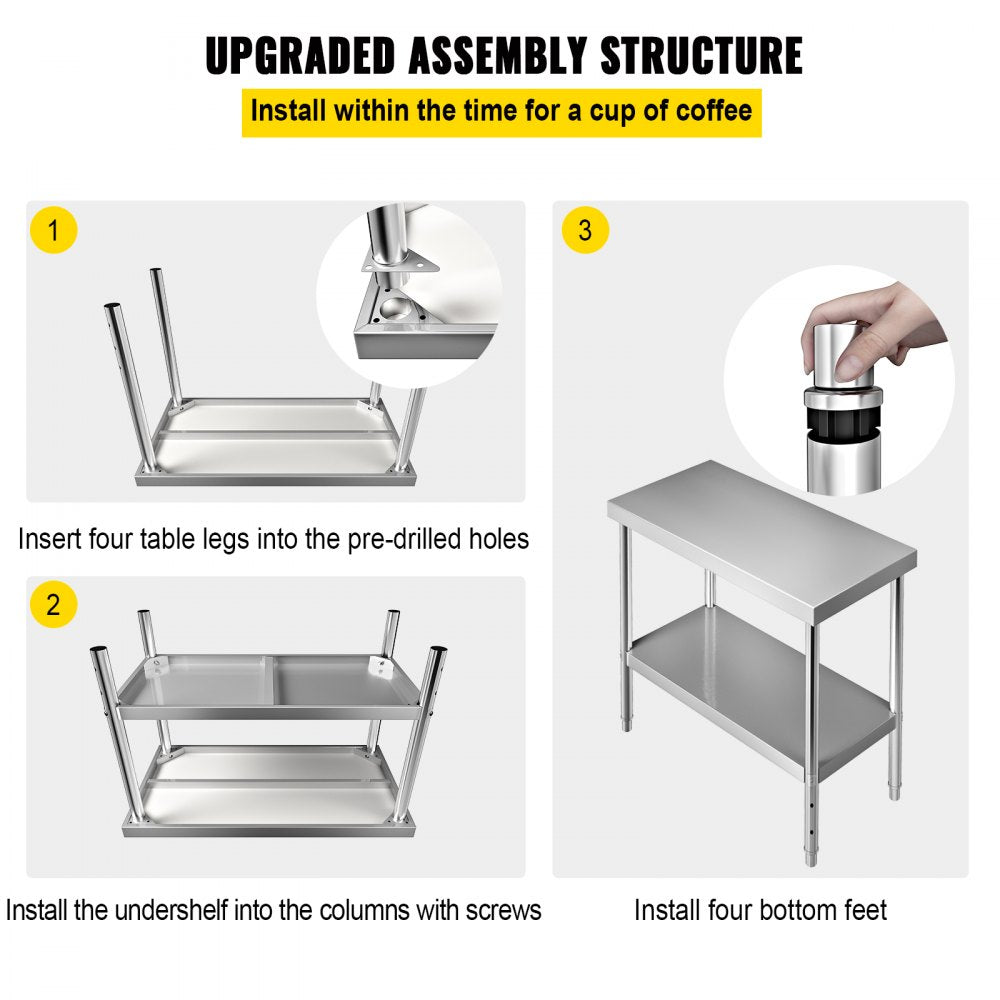 UPGRADED ASSEMBLY STRUCTURE

Install within the time for a cup of coffee

1

Insert four table legs into the pre-drilled holes

2

Install the undershelf into the columns with screws

3

Install four bottom feet