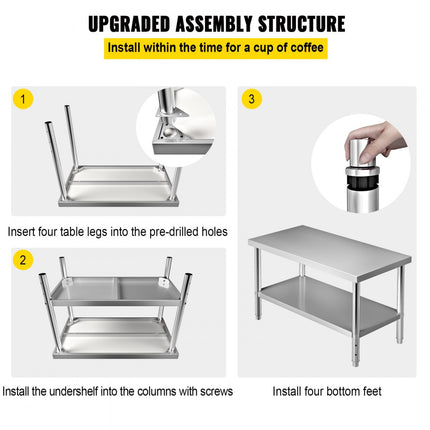 UPGRADED ASSEMBLY STRUCTURE

Install within the time for a cup of coffee

1

Insert four table legs into the pre-drilled holes

2

Install the undershelf into the columns with screws

3

Install four bottom feet