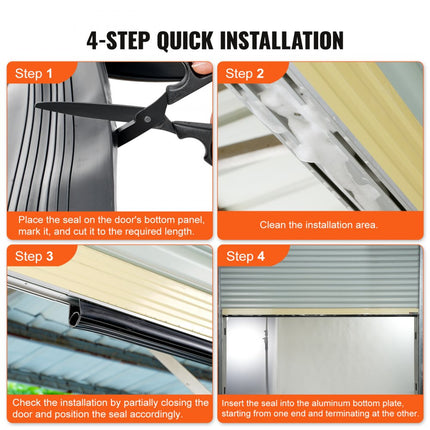 4-STEP QUICK INSTALLATION

Step 1

Place the seal on the door's bottom panel, mark it, and cut it to the required length.

Step 2

Clean the installation area.

Step 3

Check the installation by partially closing the door and position the seal accordingly.

Step 4

Insert the seal into the aluminum bottom plate, starting from one end and terminating at the other.