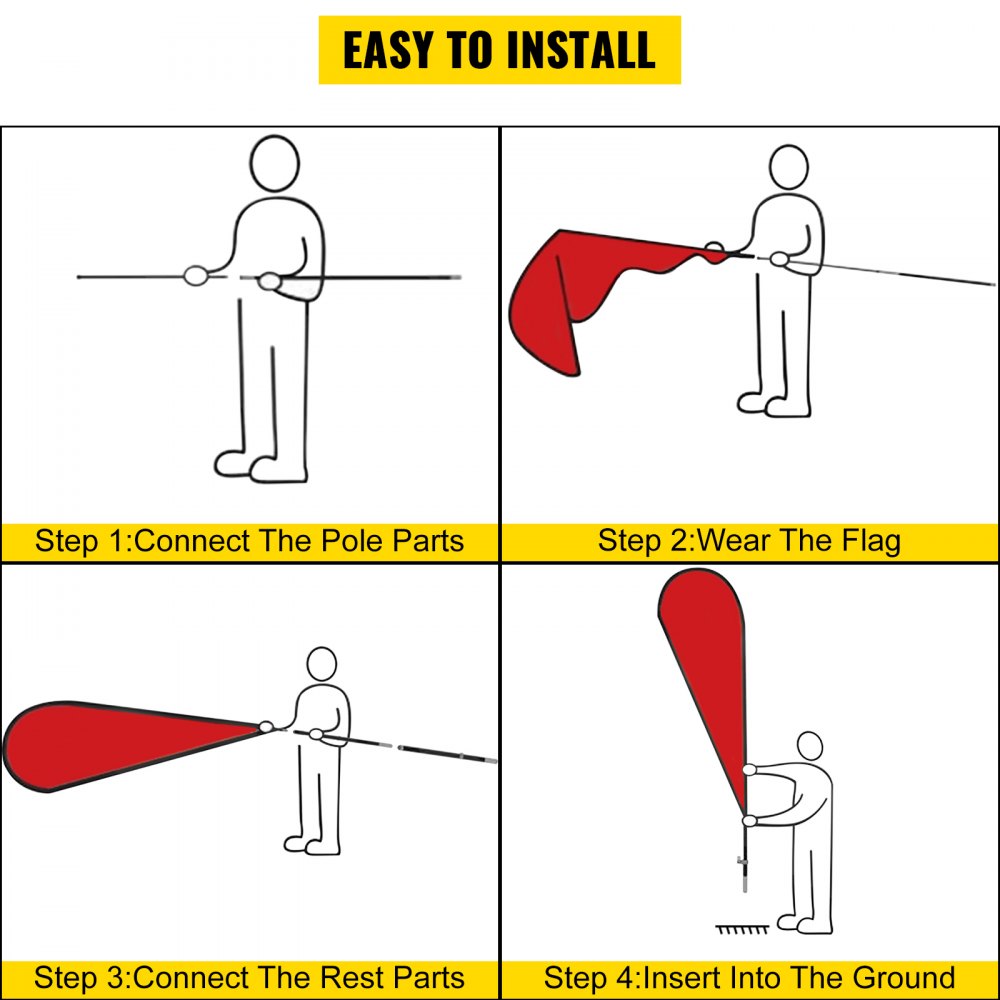 EASY TO INSTALL

Step 1:Connect The Pole Parts

Step 2:Wear The Flag

Step 3:Connect The Rest Parts

Step 4:Insert Into The Ground