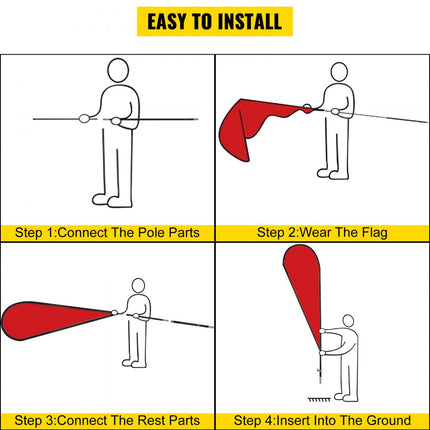 EASY TO INSTALL

Step 1:Connect The Pole Parts

Step 2:Wear The Flag

Step 3:Connect The Rest Parts

Step 4:Insert Into The Ground