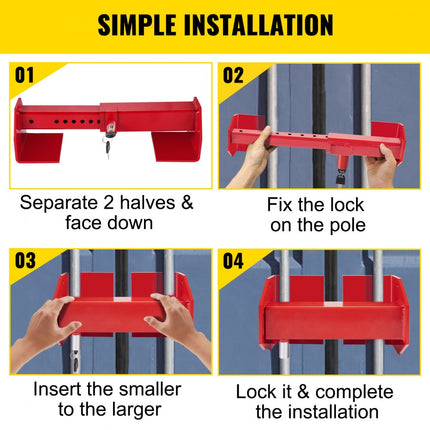 SIMPLE INSTALLATION

01

Separate 2 halves & face down

02

Fix the lock on the pole

03

Insert the smaller to the larger

04

Lock it & complete the installation