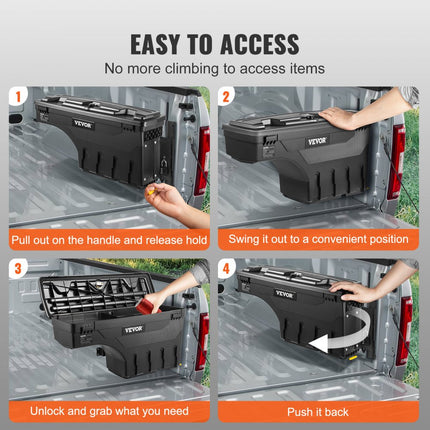 EASY TO ACCESS
No more climbing to access items

1
VEVOR
Pull out on the handle and release hold

2
VEVOR
Swing it out to a convenient position

3
VEVOR
Unlock and grab what you need

4
VEVOR
Push it back