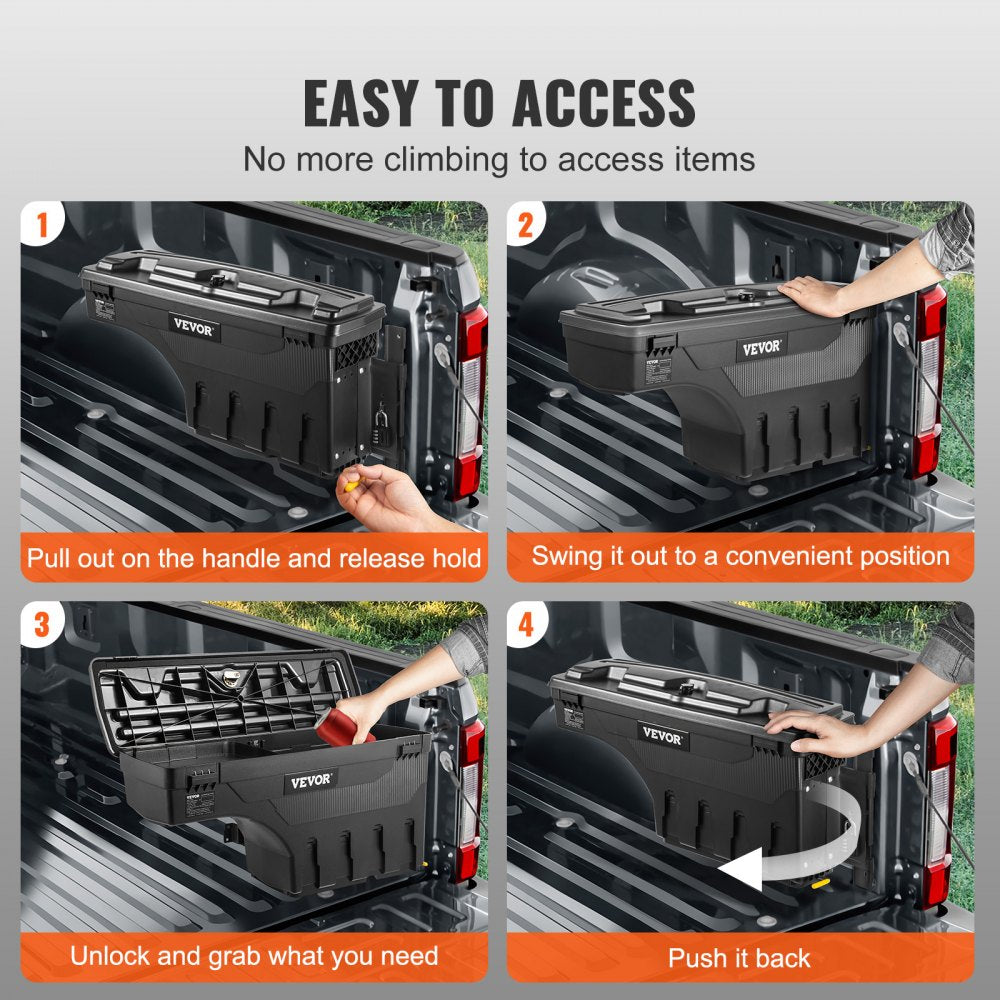 EASY TO ACCESS
No more climbing to access items

1
VEVOR
Pull out on the handle and release hold

2
VEVOR
Swing it out to a convenient position

3
VEVOR
Unlock and grab what you need

4
VEVOR
Push it back