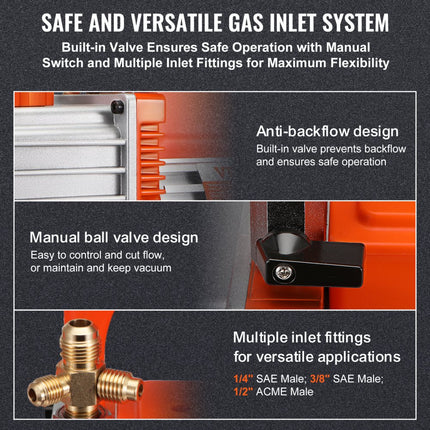 SAFE AND VERSATILE GAS INLET SYSTEM

Built-in Valve Ensures Safe Operation with Manual Switch and Multiple Inlet Fittings for Maximum Flexibility

Anti-backflow design

Built-in valve prevents backflow and ensures safe operation

Manual ball valve design

Easy to control and cut flow, or maintain and keep vacuum

Multiple inlet fittings for versatile applications

1/4" SAE Male; 3/8" SAE Male; 1/2" ACME Male