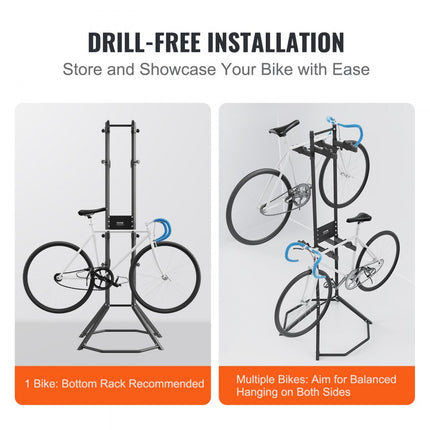 DRILL-FREE INSTALLATION
Store and Showcase Your Bike with Ease

1 Bike: Bottom Rack Recommended

Multiple Bikes: Aim for Balanced Hanging on Both Sides