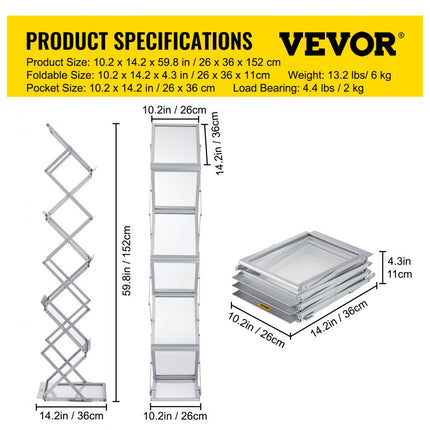 PRODUCT SPECIFICATIONS
VEVOR®
Product Size: 10.2 x 14.2 x 59.8 in / 26 x 36 x 152 cm
Foldable Size: 10.2 x 14.2 x 4.3 in / 26 x 36 x 11cm
Weight: 13.2 lbs/ 6 kg
Pocket Size: 10.2 x 14.2 in / 26 x 36 cm
Load Bearing: 4.4 lbs / 2 kg

59.8in / 152cm

14.2in / 36cm

10.2in / 26cm

14.2in / 36cm

10.2in / 26cm

4.3in
11cm

10.2in / 26cm

14.2in / 36cm