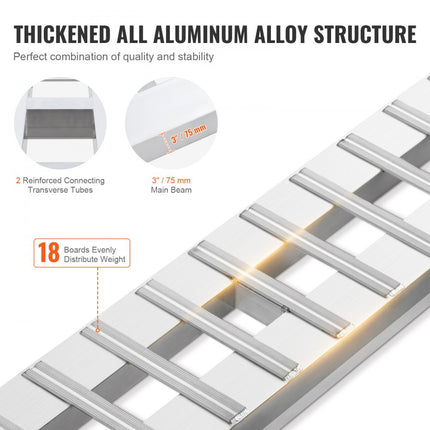 THICKENED ALL ALUMINUM ALLOY STRUCTURE

Perfect combination of quality and stability

3" / 75 mm

2 Reinforced Connecting Transverse Tubes

3" / 75 mm Main Beam

18 Boards Evenly Distribute Weight