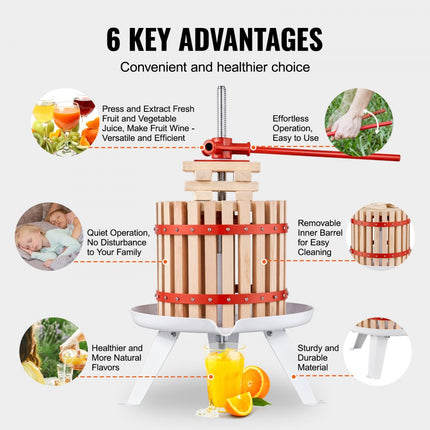 6 KEY ADVANTAGES

Convenient and healthier choice

Press and Extract Fresh Fruit and Vegetable Juice, Make Fruit Wine - Versatile and Efficient

Effortless Operation, Easy to Use

Quiet Operation, No Disturbance to Your Family

Removable Inner Barrel for Easy Cleaning

Healthier and More Natural Flavors

Sturdy and Durable Material