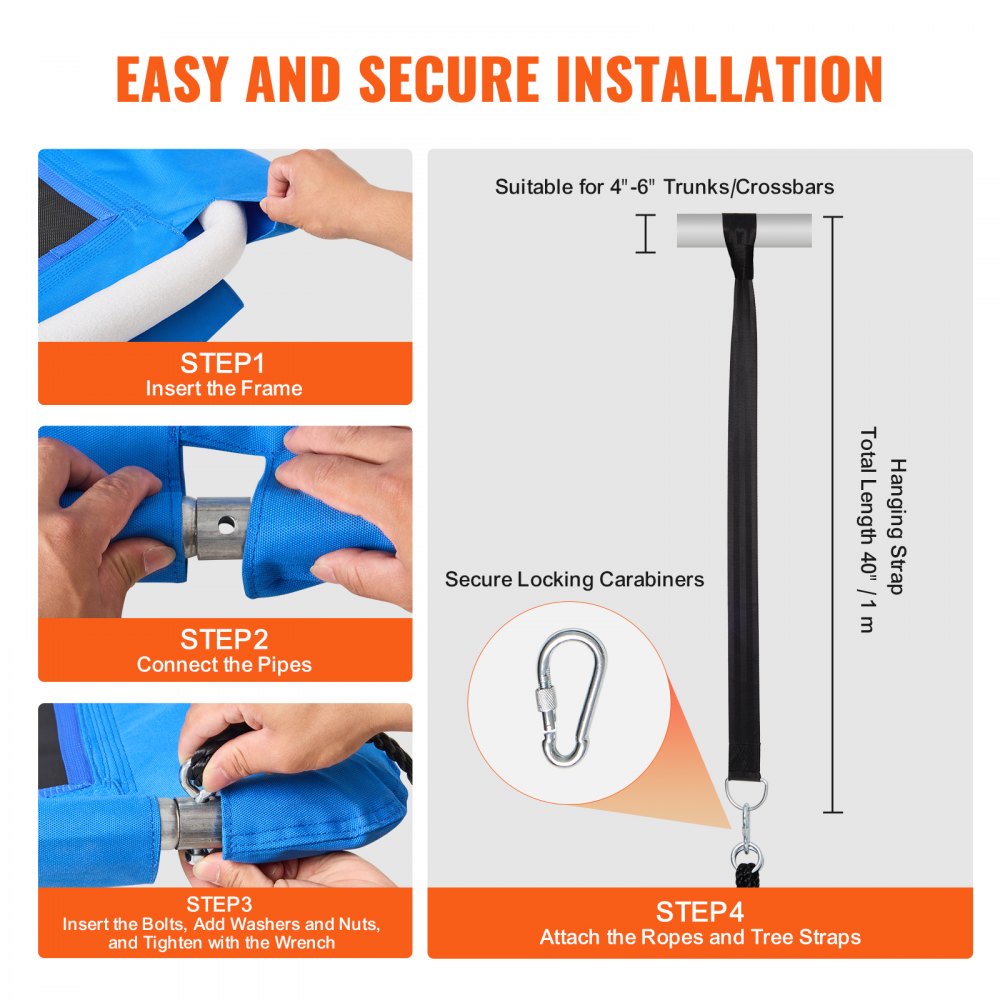 EASY AND SECURE INSTALLATION

STEP1
Insert the Frame

STEP2
Connect the Pipes

STEP3
Insert the Bolts, Add Washers and Nuts, and Tighten with the Wrench

Suitable for 4"-6" Trunks/Crossbars

Hanging Strap
Total Length 40" / 1 m

Secure Locking Carabiners

STEP4
Attach the Ropes and Tree Straps