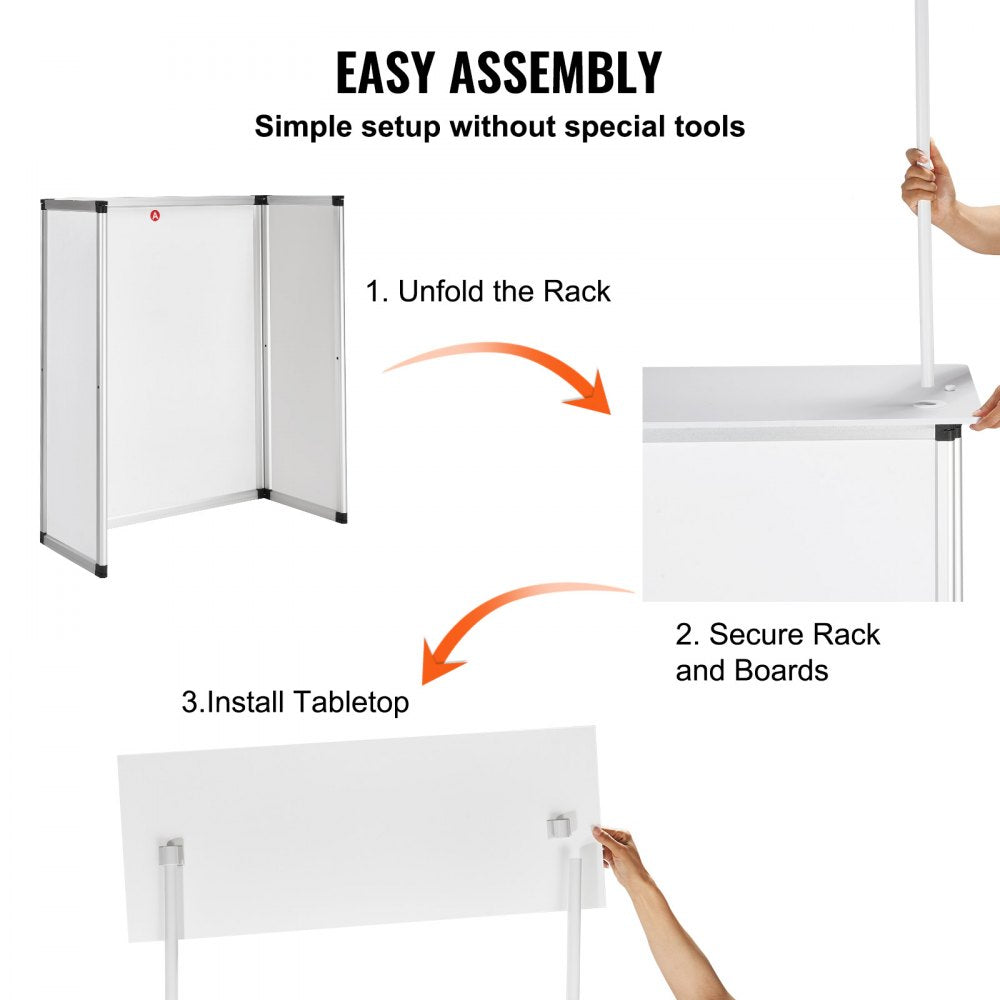 EASY ASSEMBLY

Simple setup without special tools

A

1. Unfold the Rack

2. Secure Rack and Boards

3.Install Tabletop