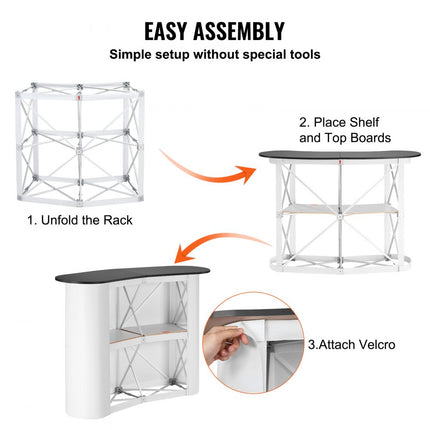 EASY ASSEMBLY

Simple setup without special tools

1. Unfold the Rack

2. Place Shelf and Top Boards

3.Attach Velcro