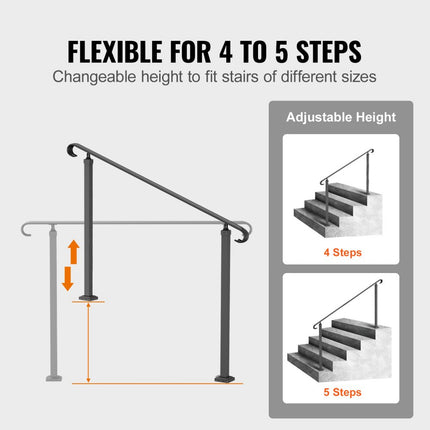 FLEXIBLE FOR 4 TO 5 STEPS
Changeable height to fit stairs of different sizes

Adjustable Height

4 Steps

5 Steps