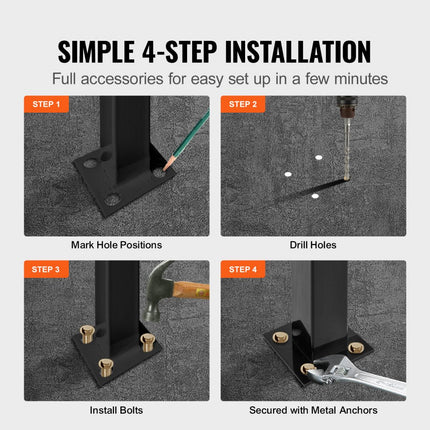 SIMPLE 4-STEP INSTALLATION

Full accessories for easy set up in a few minutes

STEP 1

Mark Hole Positions

STEP 2

Drill Holes

STEP 3

Install Bolts

STEP 4

Secured with Metal Anchors