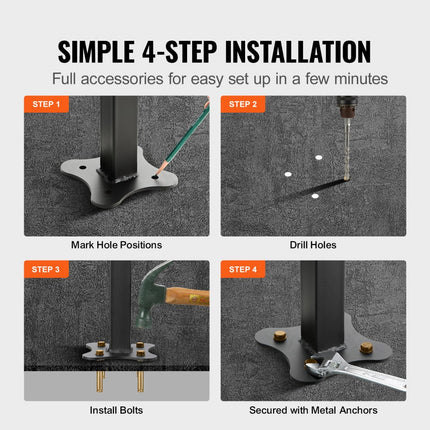 SIMPLE 4-STEP INSTALLATION

Full accessories for easy set up in a few minutes

STEP 1

Mark Hole Positions

STEP 2

Drill Holes

STEP 3

Install Bolts

STEP 4

Secured with Metal Anchors