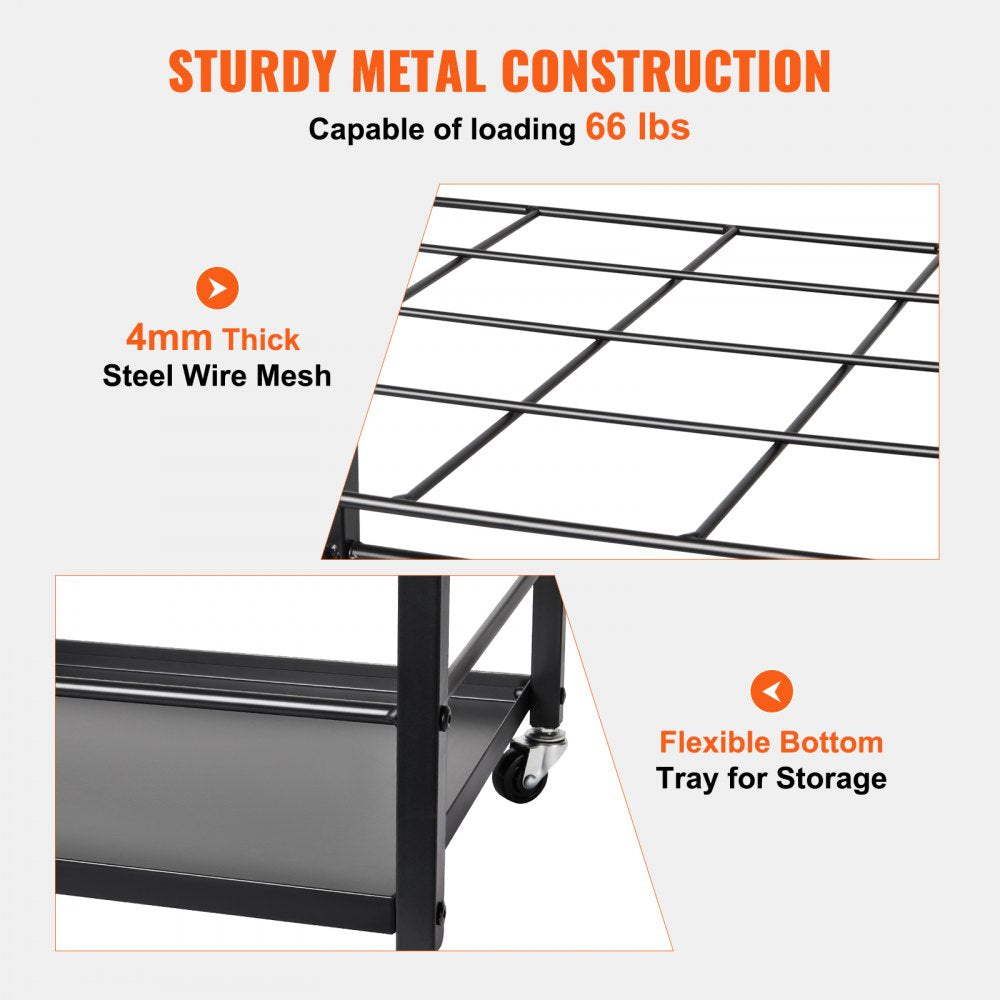 STURDY METAL CONSTRUCTION
Capable of loading 66 lbs

4mm Thick
Steel Wire Mesh

Flexible Bottom
Tray for Storage