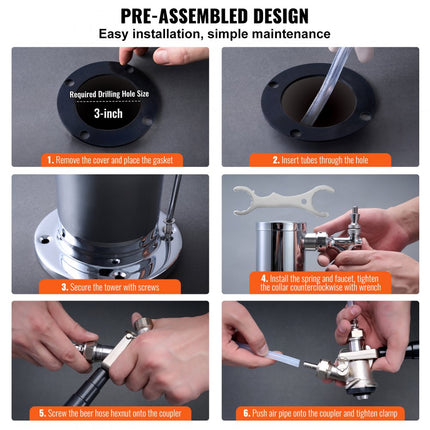 PRE-ASSEMBLED DESIGN
Easy installation, simple maintenance

Required Drilling Hole Size
3-inch

1. Remove the cover and place the gasket

2. Insert tubes through the hole

3. Secure the tower with screws

4. Install the spring and faucet, tighten the collar counterclockwise with wrench

5. Screw the beer hose hexnut onto the coupler

6. Push air pipe onto the coupler and tighten clamp