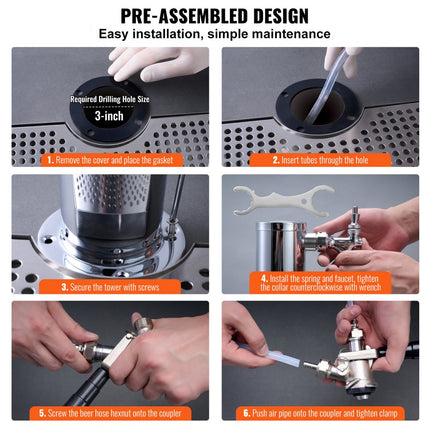 PRE-ASSEMBLED DESIGN
Easy installation, simple maintenance

Required Drilling Hole Size
3-inch

1. Remove the cover and place the gasket

2. Insert tubes through the hole

3. Secure the tower with screws

4. Install the spring and faucet, tighten the collar counterclockwise with wrench

5. Screw the beer hose hexnut onto the coupler

6. Push air pipe onto the coupler and tighten clamp