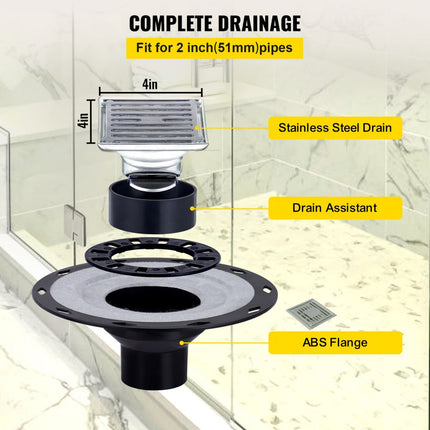 COMPLETE DRAINAGE

Fit for 2 inch(51mm)pipes

4in

4in

Stainless Steel Drain

Drain Assistant

ABS Flange