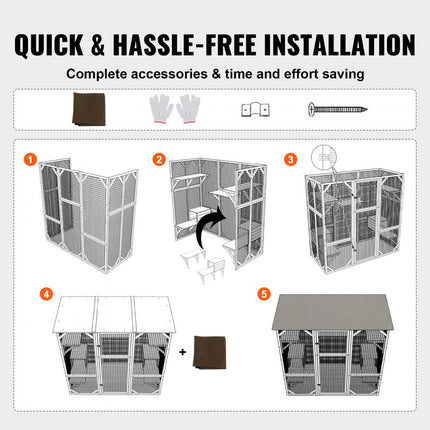 QUICK & HASSLE-FREE INSTALLATION

Complete accessories & time and effort saving

1

2

3

4

+

5