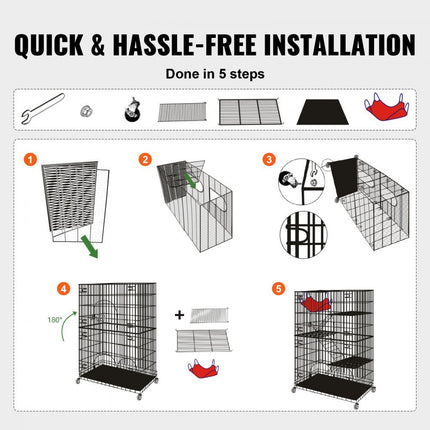 QUICK & HASSLE-FREE INSTALLATION

Done in 5 steps

1

2

3

4

180°

+

5