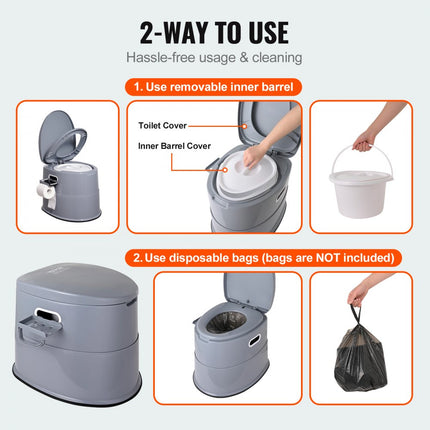 2-WAY TO USE
Hassle-free usage & cleaning

1. Use removable inner barrel

Toilet Cover
Inner Barrel Cover

2. Use disposable bags (bags are NOT included)