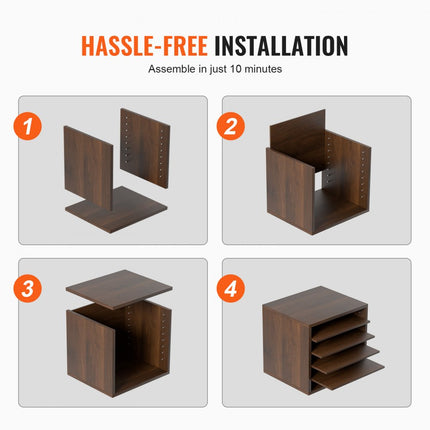 HASSLE-FREE INSTALLATION
Assemble in just 10 minutes

1

2

3

4