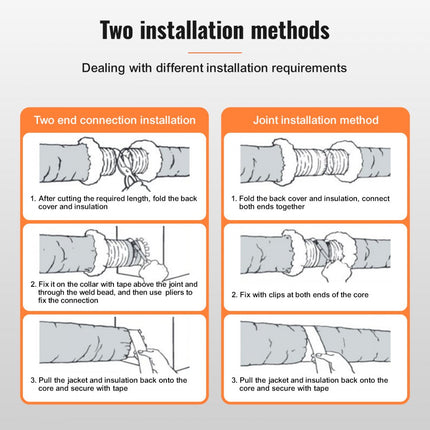 Two installation methods

Dealing with different installation requirements

Two end connection installation

1. After cutting the required length, fold the back cover and insulation

2. Fix it on the collar with tape above the joint and through the weld bead, and then use pliers to fix the connection

3. Pull the jacket and insulation back onto the core and secure with tape

Joint installation method

1. Fold the back cover and insulation, connect both ends together

2. Fix with clips at both ends of the core

3. Pull the jacket and insulation back onto the core and secure with tape